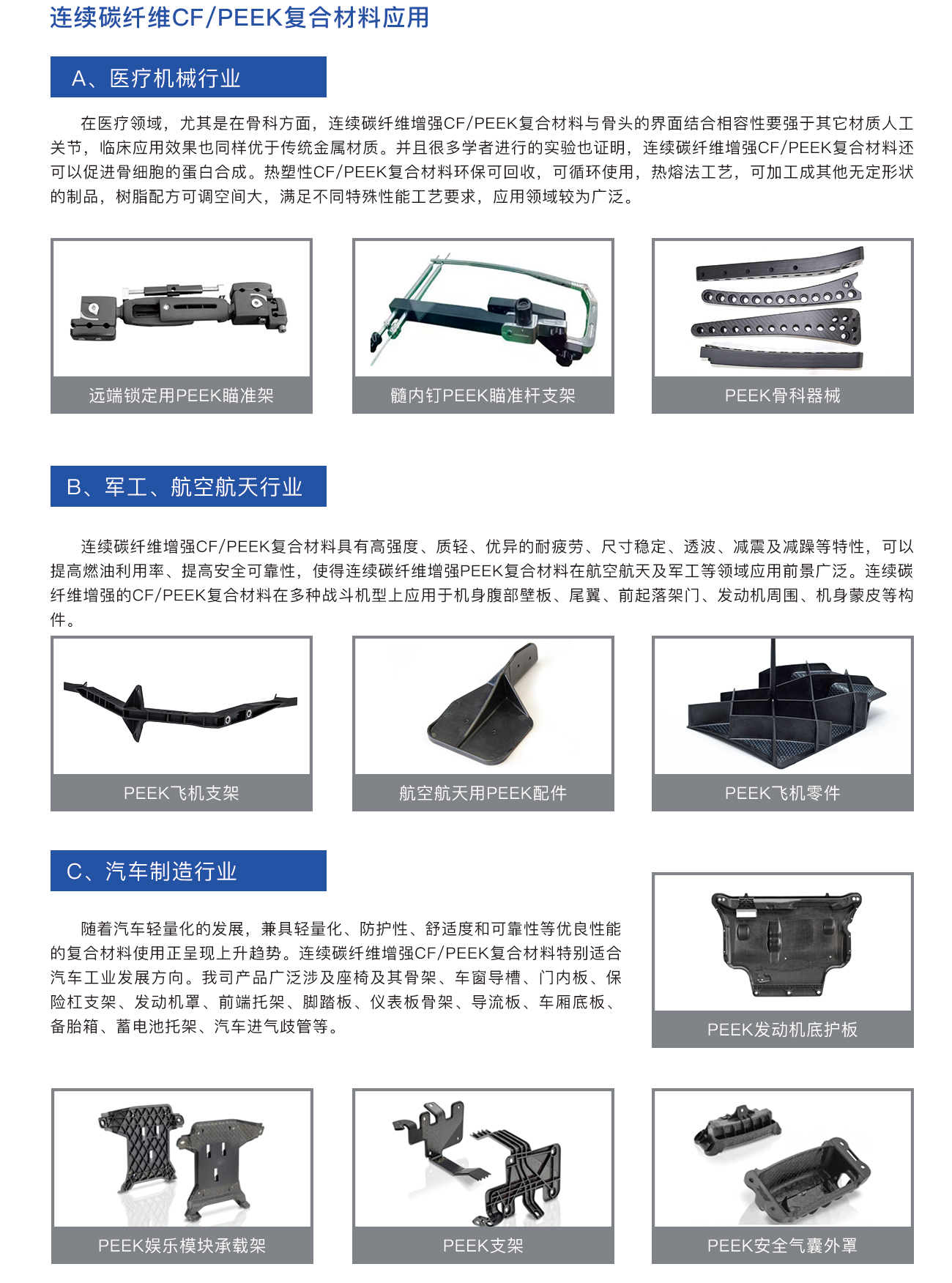 连续碳纤维CF/PEEK复合材料应用

A、医疗机械行业

在医疗领域，尤其是在骨科方面，连续碳纤维增强CF/PEEK复合材料与骨头的界面结合相容性要强于其它材质人工关节，临床应用效果也同样优于传统金属材质。并且很多学者进行的实验也证明，连续碳纤维增强CF/PEEK复合材料还可以促进骨细胞的蛋白合成。热塑性CF/PEEK复合材料环保可回收，可循环使用，热熔法工艺，可加工成其他无定形状的制品，树脂配方可调空间大，满足不同特殊性能工艺要求，应用领域较为广泛。

远端锁定用PEEK瞄准架

髓内钉PEEK瞄准杆支架

PEEK骨科器械

B、军工、航空航天行业

连续碳纤维增强CF/PEEK复合材料具有高强度、质轻、优异的耐疲劳、尺寸稳定、透波、减震及减躁等特性，可以提高燃油利用率、提高安全可靠性，使得连续碳纤维增强PEEK复合材料在航空航天及军工等领域应用前景广泛。连续碳纤维增强的CF/PEEK复合材料在多种战斗机型上应用于机身腹部壁板、尾翼、前起落架门、发动机周围、机身蒙皮等构件。

PEEK飞机支架

航空航天用PEEK配件

PEEK飞机零件

C、汽车制造行业

随着汽车轻量化的发展，兼具轻量化、防护性、舒适度和可靠性等优良性能的复合材料使用正呈现上升趋势。连续碳纤维增强CF/PEEK复合材料特别适合汽车工业发展方向。我司产品广泛涉及座椅及其骨架、车窗导槽、门内板、保险杠支架、发动机罩、前端托架、脚踏板、仪表板骨架、导流板、车厢底板、备胎箱、蓄电池托架、汽车进气歧管等。

PEEK发动机底护板

PEEK娱乐模块承载架

PEEK支架

PEEK安全气囊外罩